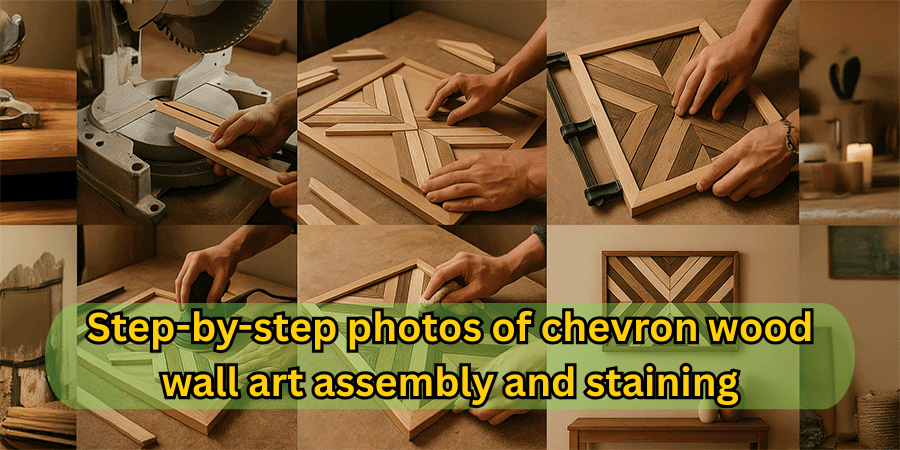 Step-by-step photos of chevron wood wall art assembly and staining